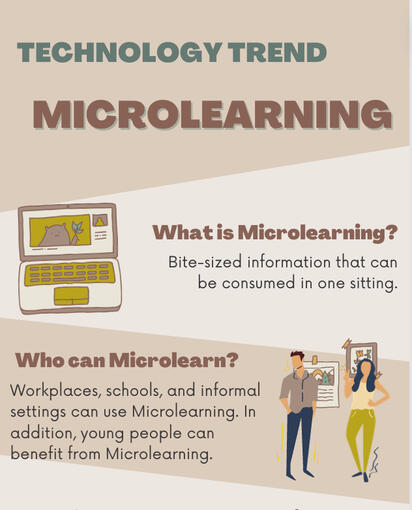 TECHNOLOGY TREND

MICROLEARNING

What is Microlearning?

Bite-sized information that can be consumed in one sitting.

Who can Microlearn?

Workplaces, schools, and informal settings can use Microlearning. In addition, young people can benefit from Microlearning.